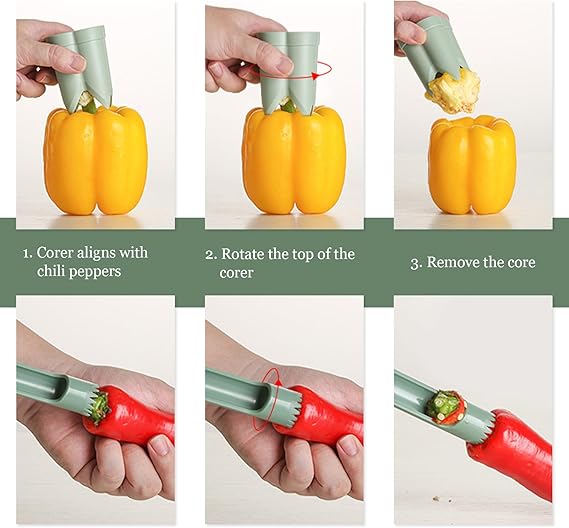 1. Corer aligns with chili peppers

2. Rotate the top of the corer

3. Remove the core