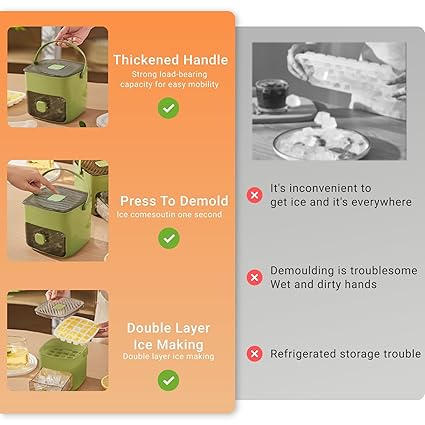 Thickened Handle
Strong load-bearing capacity for easy mobility

Press To Demold
Ice comesoutin one second

Double Layer Ice Making
Double layer ice making

It's inconvenient to get ice and it's everywhere

Demoulding is troublesome
Wet and dirty hands

Refrigerated storage trouble