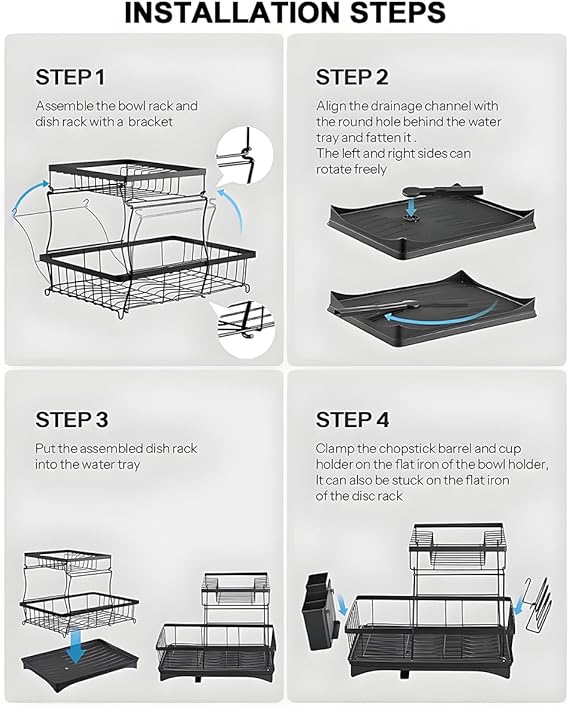 INSTALLATION STEPS

STEP 1

Assemble the bowl rack and dish rack with a bracket

STEP 2

Align the drainage channel with the round hole behind the water tray and fatten it .
The left and right sides can rotate freely

STEP 3

Put the assembled dish rack into the water tray

STEP 4

Clamp the chopstick barrel and cup holder on the flat iron of the bowl holder, It can also be stuck on the flat iron of the disc rack