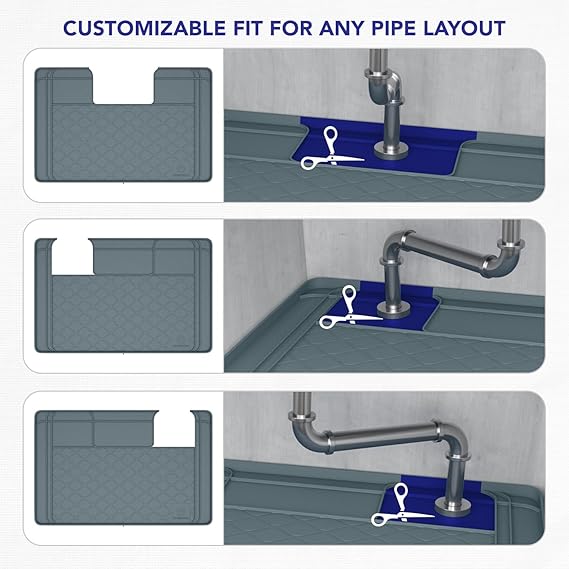 CUSTOMIZABLE FIT FOR ANY PIPE LAYOUT